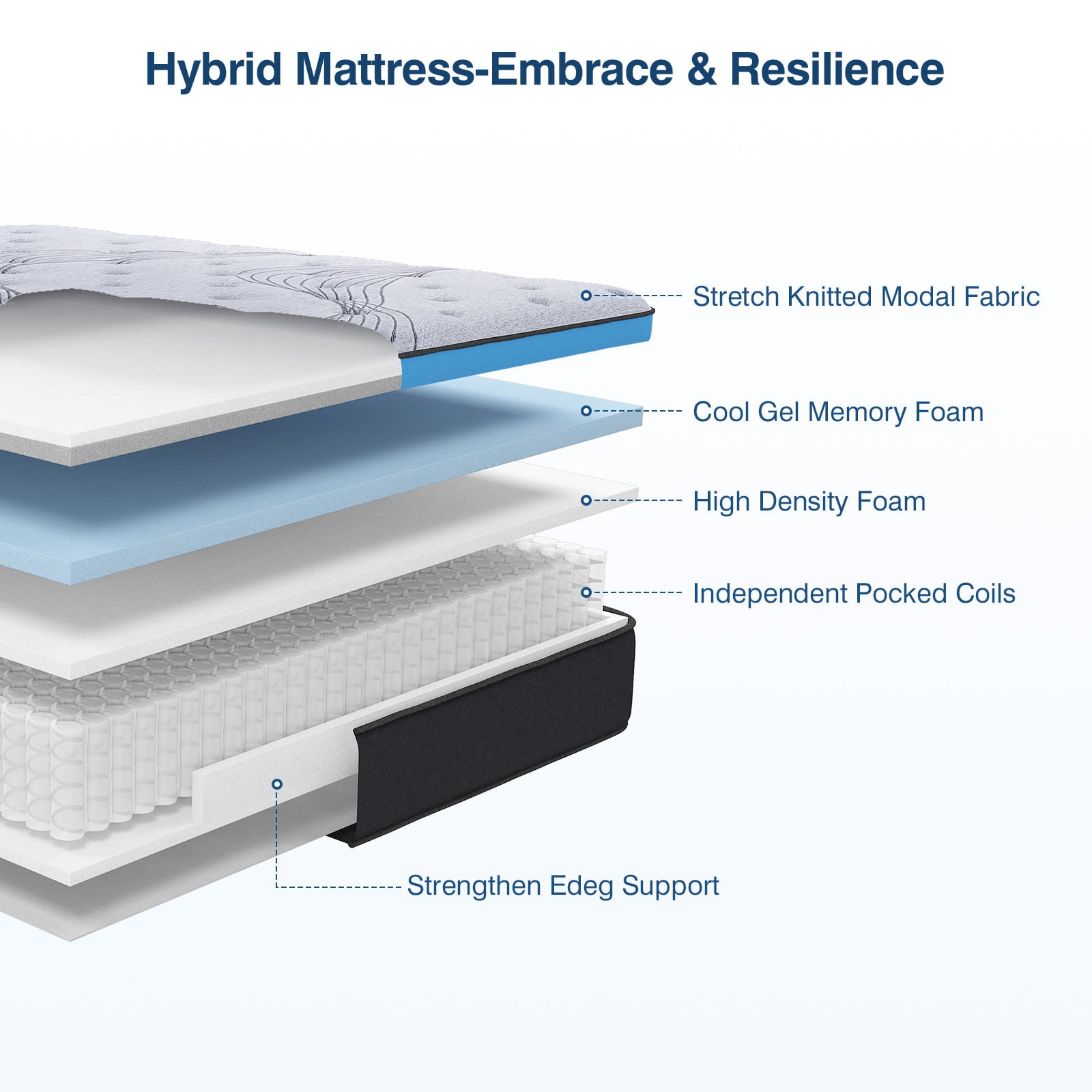 Hybrid Mattress-Embrace & Resilience

Stretch Knitted Modal Fabric

Cool Gel Memory Foam

High Density Foam

Independent Pocked Coils

Strengthen Edeg Support